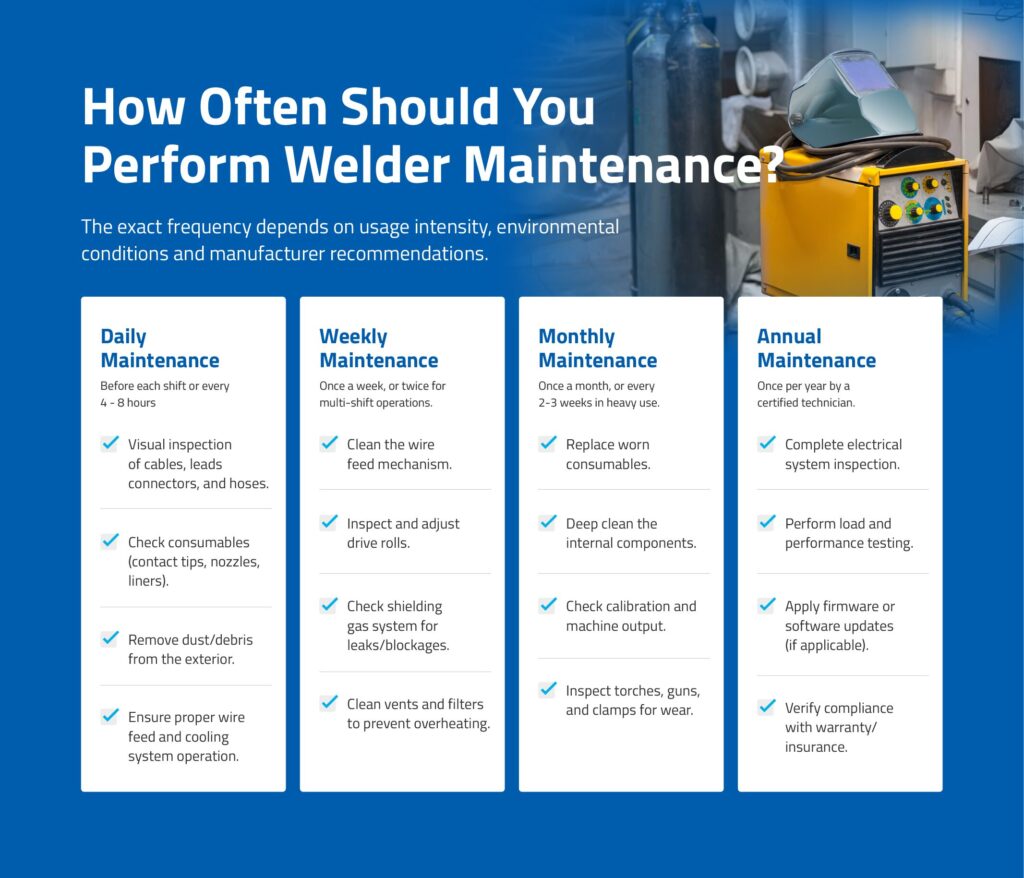 How Often Should You Perform Welder Maintenance?

The exact frequency depends on usage intensity, environmental conditions and manufacturer recommendations.

Daily Maintenance

Before each shift or every 4 - 8 hours

Visual inspection of cables, leads connectors, and hoses.

Check consumables (contact tips, nozzles, liners).

Remove dust/debris from the exterior.

Ensure proper wire feed and cooling system operation.

Weekly Maintenance

Once a week, or twice for multi-shift operations.

Clean the wire feed mechanism.

Inspect and adjust drive rolls.

Check shielding gas system for leaks/blockages.

Clean vents and filters to prevent overheating.

Monthly Maintenance

Once a month, or every 2-3 weeks in heavy use.

Replace worn consumables.

Deep clean the internal components.

Check calibration and machine output.

Inspect torches, guns, and clamps for wear.

Annual Maintenance

Once per year by a certified technician.

Complete electrical system inspection.

Perform load and performance testing.

Apply firmware or software updates (if applicable).

Verify compliance with warranty/ insurance.