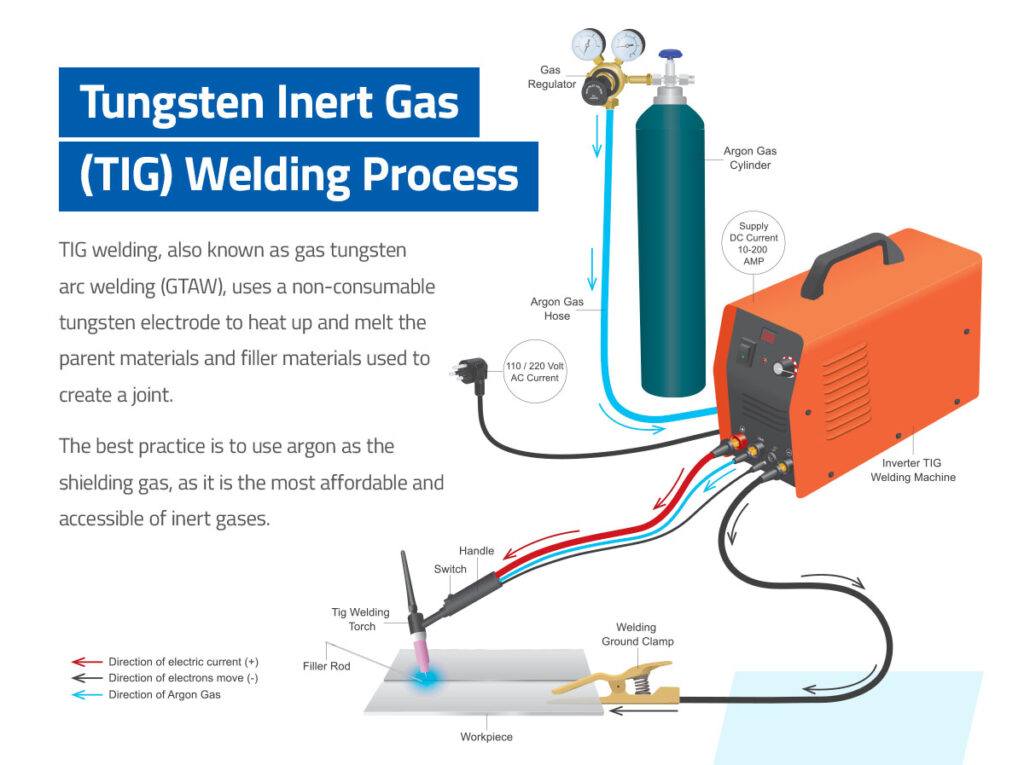 Tungsten Inert Gas (TIG) Welding Process

TIG welding, also known as gas tungsten arc welding (GTAW), uses a non-consumable tungsten electrode to heat up and melt the parent materials and filler materials used to create a joint.

The best practice is to use argon as the shielding gas, as it is the most affordable and accessible of inert gases.

Gas Regulator

Argon Gas Cylinder

Supply DC Current 10-200 AMP

Argon Gas Hose

110 / 220 Volt AC Current

Inverter TIG Welding Machine

Handle

Switch

Tig Welding Torch

Filler Rod

Welding Ground Clamp

Workpiece

Direction of electric current (+)
Direction of electrons move (-)
Direction of Argon Gas